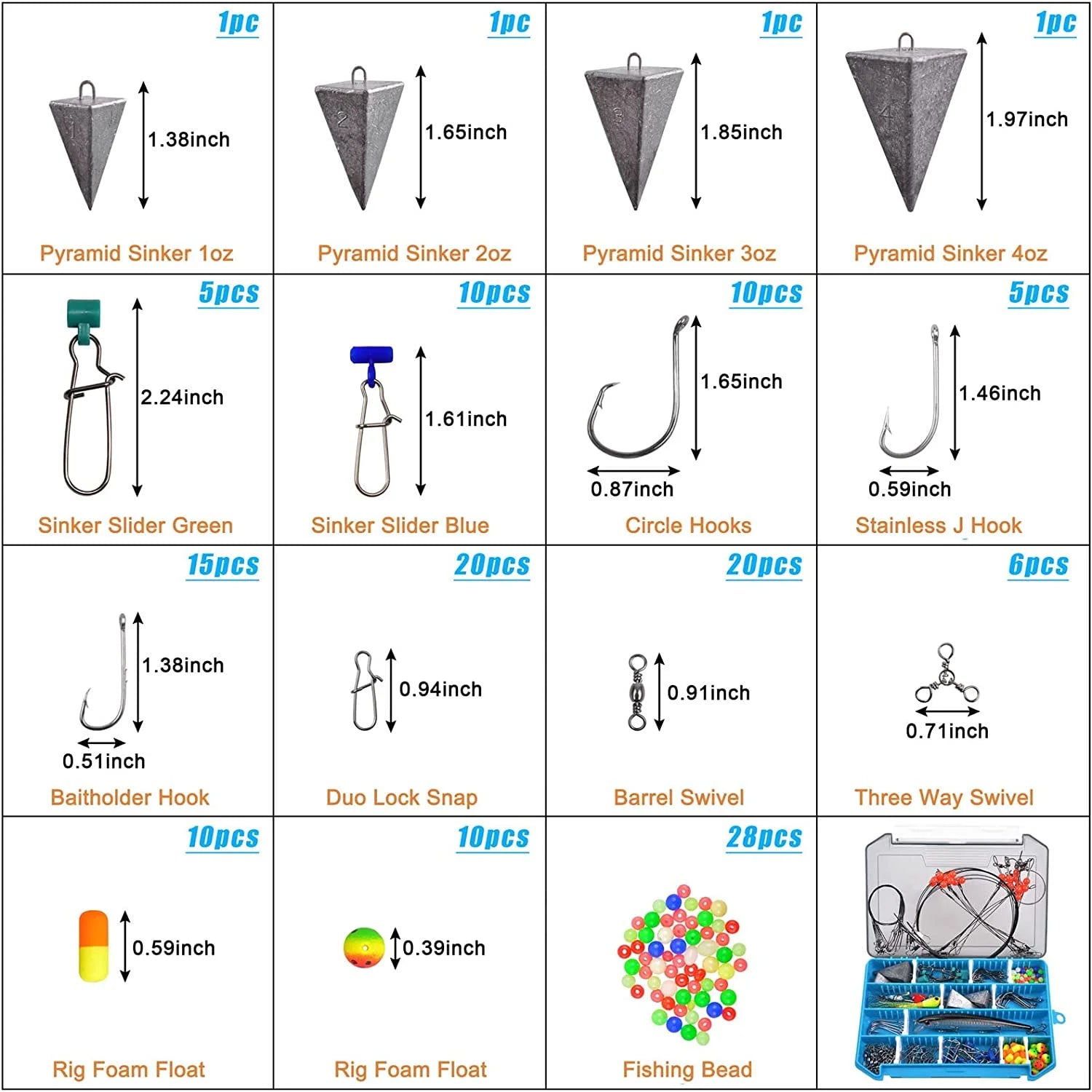 1pc

1.38inch

Pyramid Sinker 1oz

1pc

1.65inch

Pyramid Sinker 2oz

1pc

1.85inch

Pyramid Sinker 3oz

1pc

1.97inch

Pyramid Sinker 4oz

5pcs

2.24inch

Sinker Slider Green

10pcs

1.61inch

Sinker Slider Blue

10pcs

1.65inch

0.87inch

Circle Hooks

5pcs

1.46inch

0.59inch

Stainless J Hook

15pcs

1.38inch

0.51inch

Baitholder Hook

20pcs

0.94inch

Duo Lock Snap

20pcs

0.91inch

Barrel Swivel

6pcs

0.71inch

Three Way Swivel

10pcs

0.59inch

Rig Foam Float

10pcs

0.39inch

Rig Foam Float

28pcs

Fishing Bead