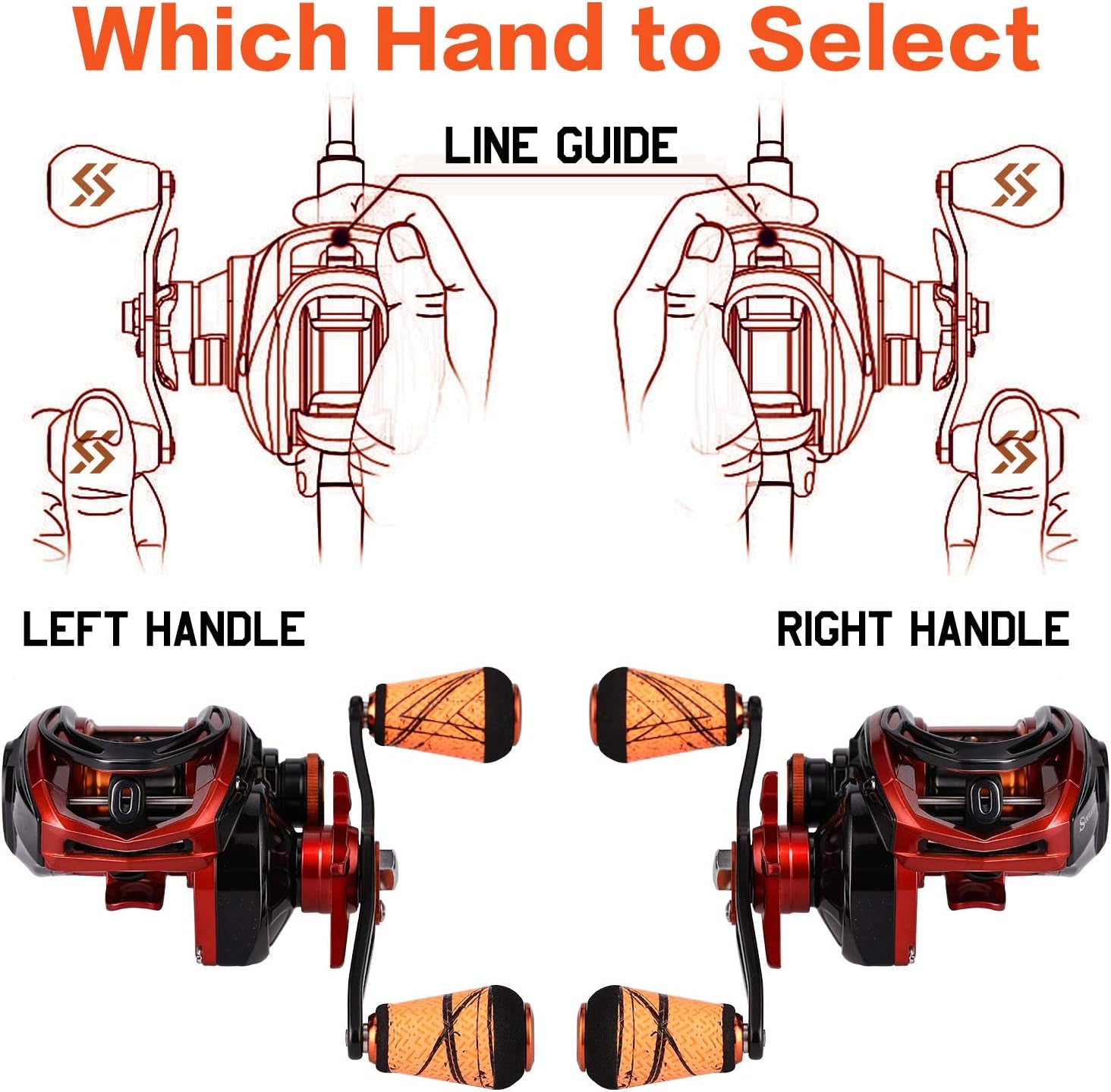 Which Hand to Select

LINE GUIDE

LEFT HANDLE

RIGHT HANDLE