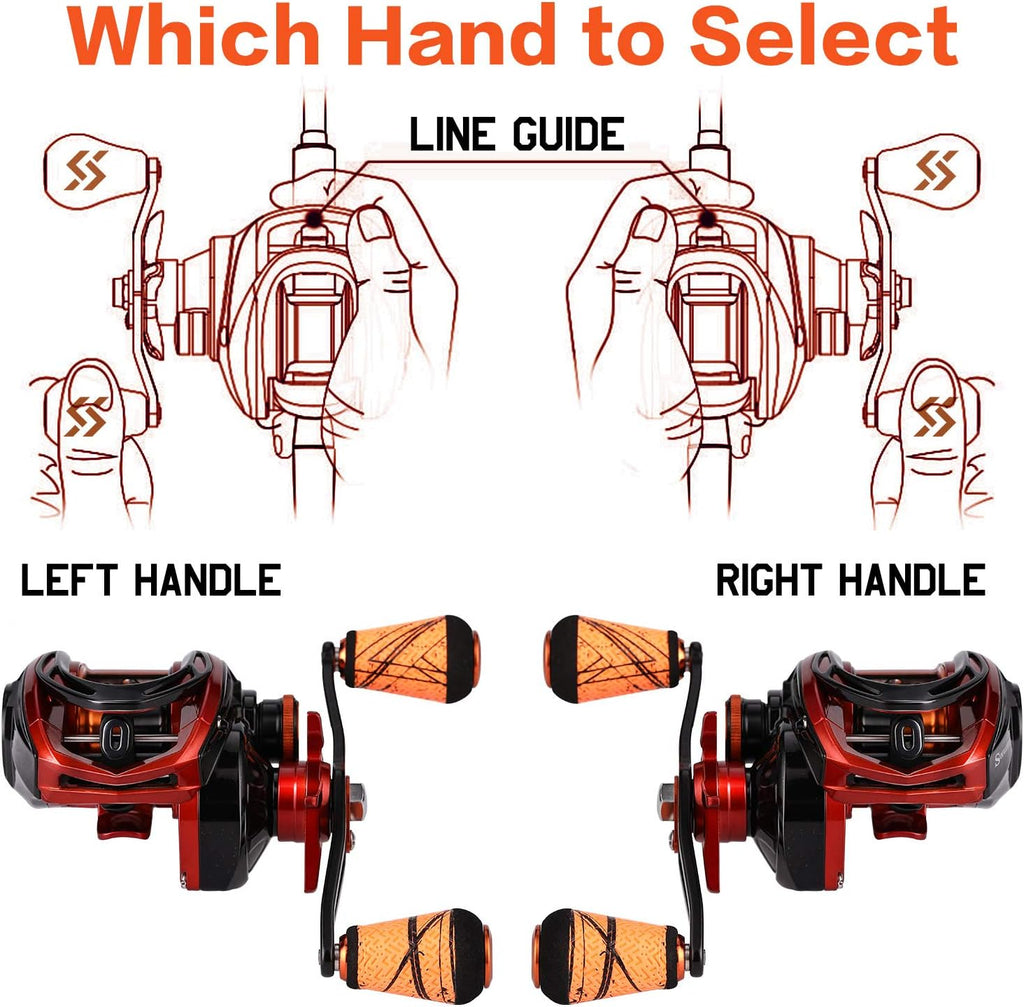 Which Hand to Select

LINE GUIDE

LEFT HANDLE

RIGHT HANDLE